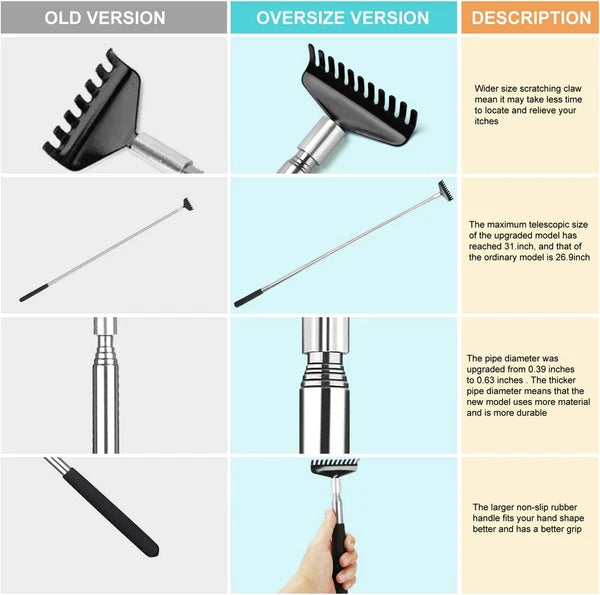 | OLD VERSION | OVERSIZE VERSION | DESCRIPTION |
|---|---|---|
| | | Wider size scratching claw mean it may take less time to locate and relieve your itches |
| | | The maximum telescopic size of the upgraded model has reached 31.inch, and that of the ordinary model is 26.9inch |
| | | The pipe diameter was upgraded from 0.39 inches to 0.63 inches . The thicker pipe diameter means that the new model uses more material and is more durable |
| | | The larger non-slip rubber handle fits your hand shape better and has a better grip |